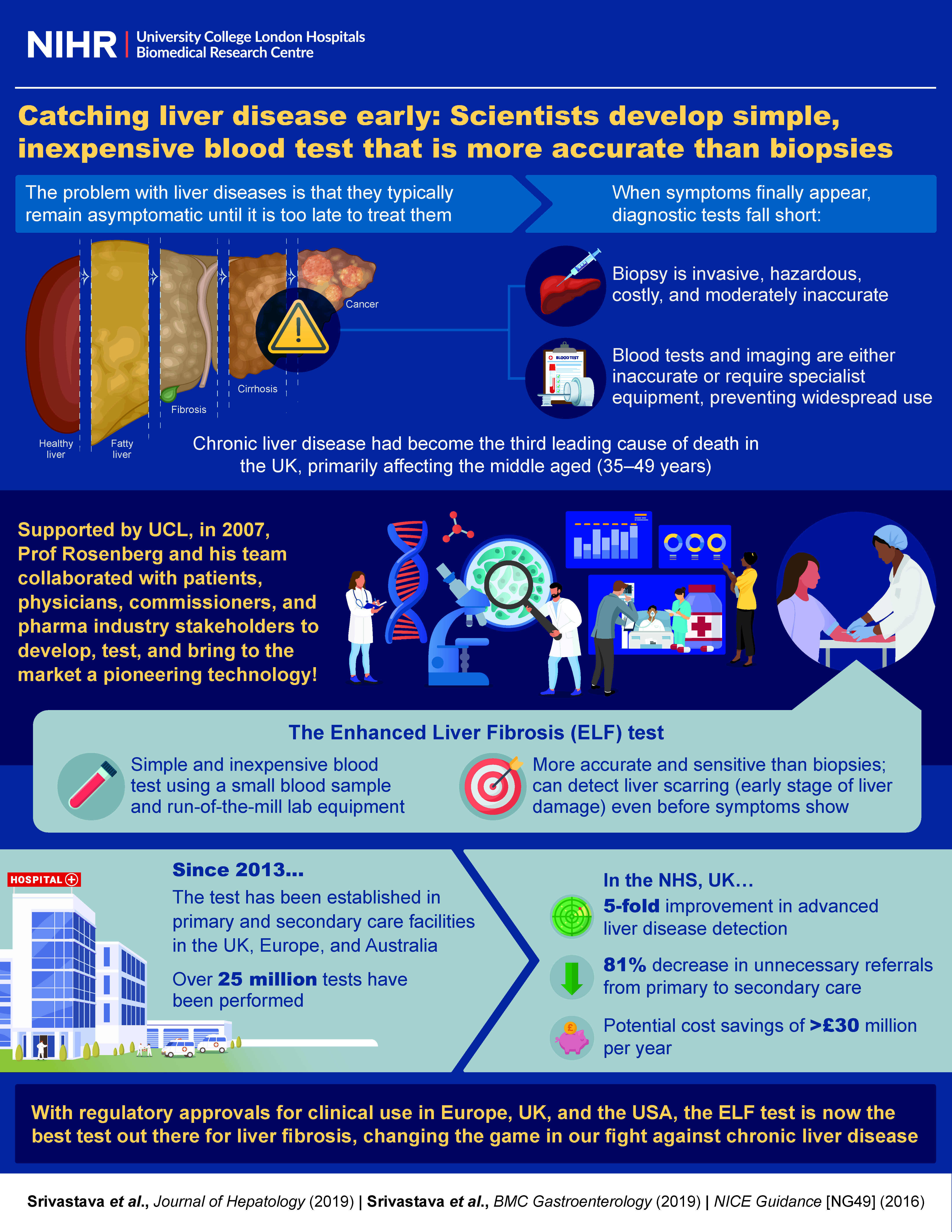 NIHR | University College London Hospitals Biomedical Research Centre

Catching liver disease early: Scientists develop simple, inexpensive blood test that is more accurate than biopsies

The problem with liver diseases is that they typically remain asymptomatic until it is too late to treat them

When symptoms finally appear, diagnostic tests fall short:

Healthy liver

Fatty liver

Fibrosis

Cirrhosis

Cancer

Biopsy is invasive, hazardous, costly, and moderately inaccurate

BLOOD TEST

Blood tests and imaging are either inaccurate or require specialist equipment, preventing widespread use

Chronic liver disease had become the third leading cause of death in the UK, primarily affecting the middle aged (35–49 years)

Supported by UCL, in 2007, Prof Rosenberg and his team collaborated with patients, physicians, commissioners, and pharma industry stakeholders to develop, test, and bring to the market a pioneering technology!

The Enhanced Liver Fibrosis (ELF) test

Simple and inexpensive blood test using a small blood sample and run-of-the-mill lab equipment

More accurate and sensitive than biopsies; can detect liver scarring (early stage of liver damage) even before symptoms show

HOSPITAL

Since 2013...

The test has been established in primary and secondary care facilities in the UK, Europe, and Australia

Over 25 million tests have been performed

In the NHS, UK...

5-fold improvement in advanced liver disease detection

81% decrease in unnecessary referrals from primary to secondary care

Potential cost savings of >£30 million per year

With regulatory approvals for clinical use in Europe, UK, and the USA, the ELF test is now the best test out there for liver fibrosis, changing the game in our fight against chronic liver disease

Srivastava et al., Journal of Hepatology (2019) | Srivastava et al., BMC Gastroenterology (2019) | NICE Guidance [NG49] (2016)